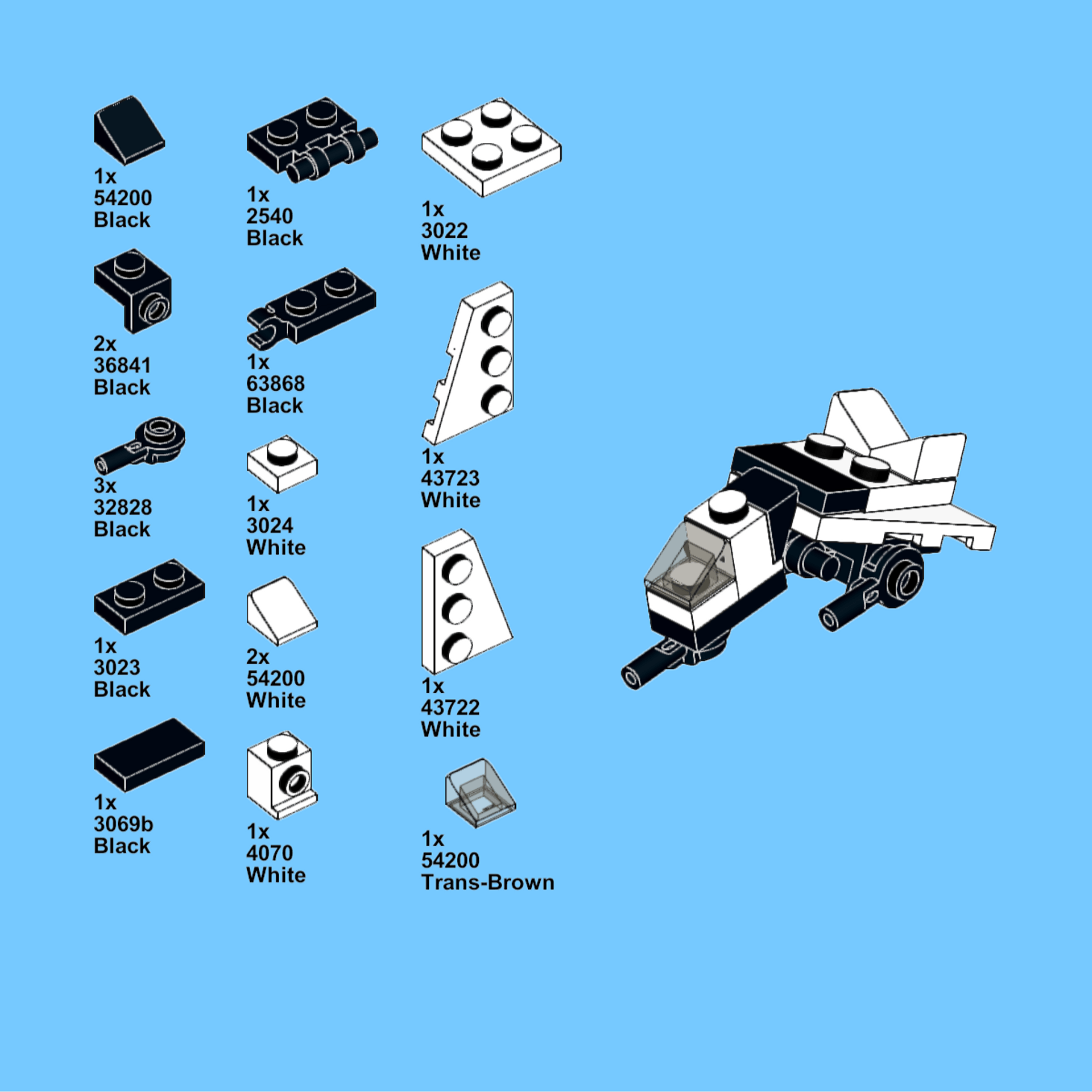 1x
54200
Black

2x
36841
Black

3x
32828
Black

1x
3023
Black

1x
3069b
Black

1x
2540
Black

1x
63868
Black

1x
3024
White

2x
54200
White

1x
4070
White

1x
3022
White

1x
43723
White

1x
43722
White

1x
54200
Trans-Brown