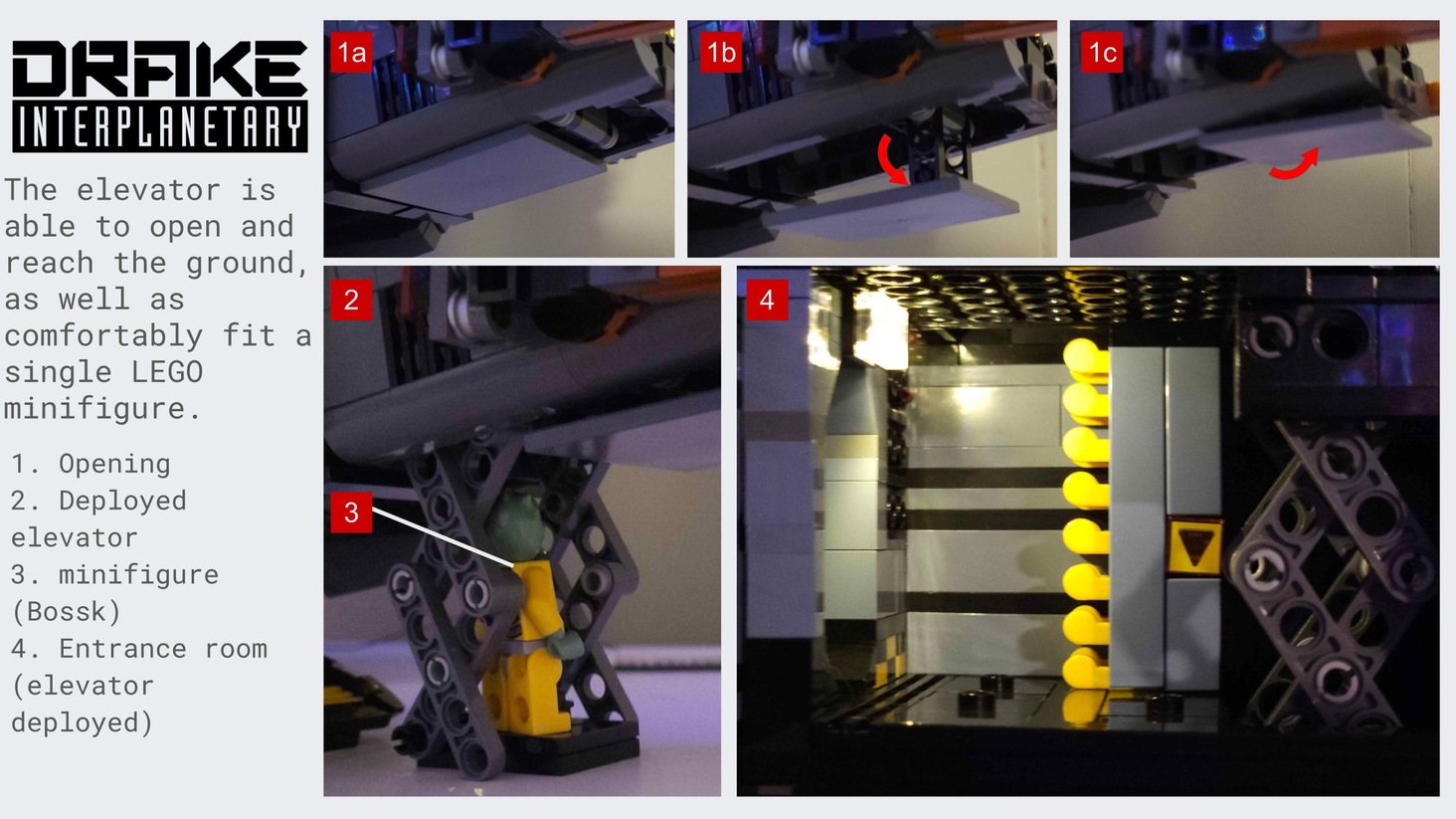 DRAKE
INTERPLANETARY

The elevator is able to open and reach the ground, as well as comfortably fit a single LEGO minifigure.

1. Opening
2. Deployed elevator
3. minifigure (Bossk)
4. Entrance room (elevator deployed)

1a

1b

1c

2

3

4