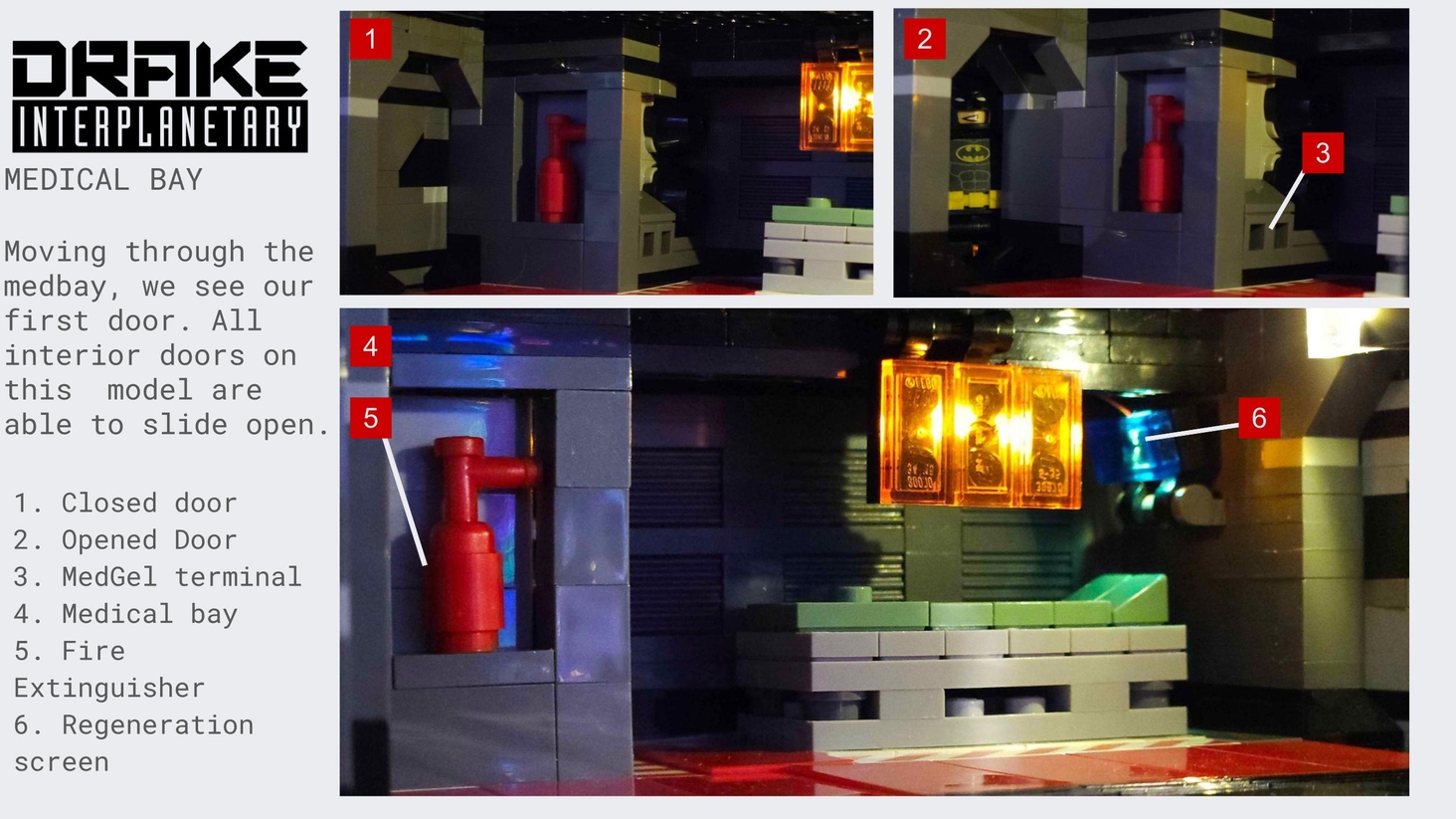 DRAKE
INTERPLANETARY
MEDICAL BAY

Moving through the medbay, we see our first door. All interior doors on this model are able to slide open.

1. Closed door
2. Opened Door
3. MedGel terminal
4. Medical bay
5. Fire Extinguisher
6. Regeneration screen

1

2

3

4

5

6