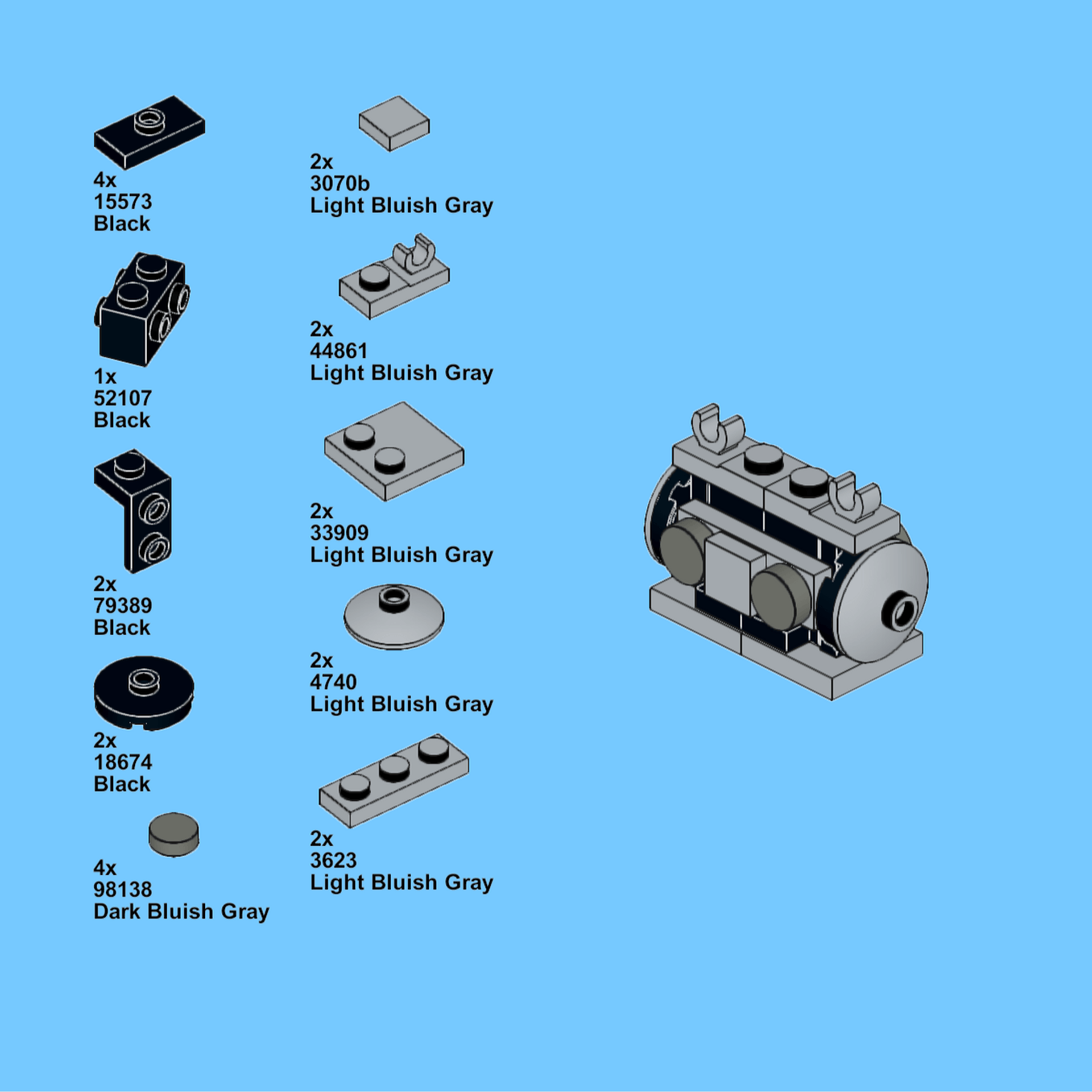 4x
15573
Black

1x
52107
Black

2x
79389
Black

2x
18674
Black

4x
98138
Dark Bluish Gray

2x
3070b
Light Bluish Gray

2x
44861
Light Bluish Gray

2x
33909
Light Bluish Gray

2x
4740
Light Bluish Gray

2x
3623
Light Bluish Gray