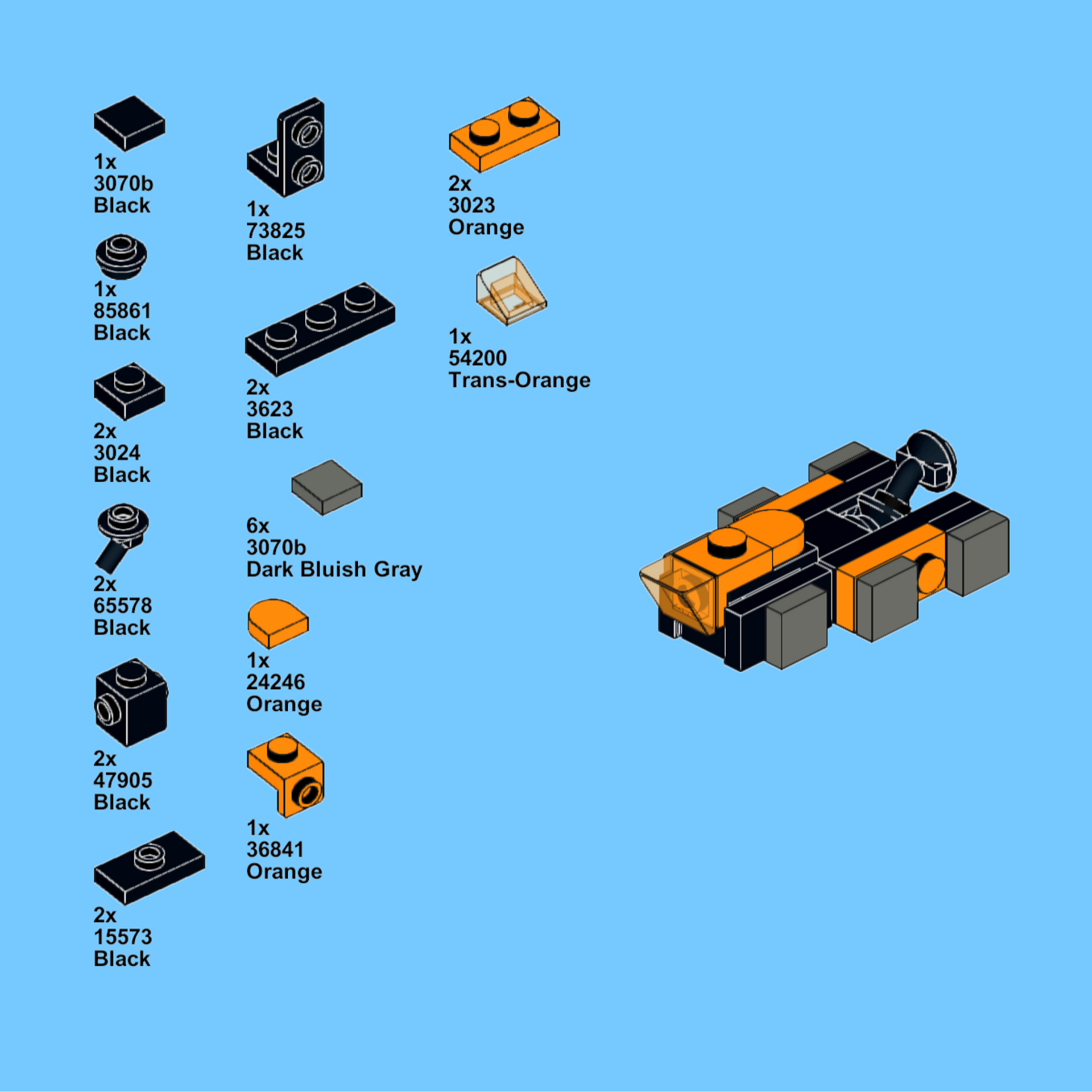 1x
3070b
Black

1x
85861
Black

2x
3024
Black

2x
65578
Black

2x
47905
Black

2x
15573
Black

1x
73825
Black

2x
3623
Black

6x
3070b
Dark Bluish Gray

1x
24246
Orange

1x
36841
Orange

2x
3023
Orange

1x
54200
Trans-Orange