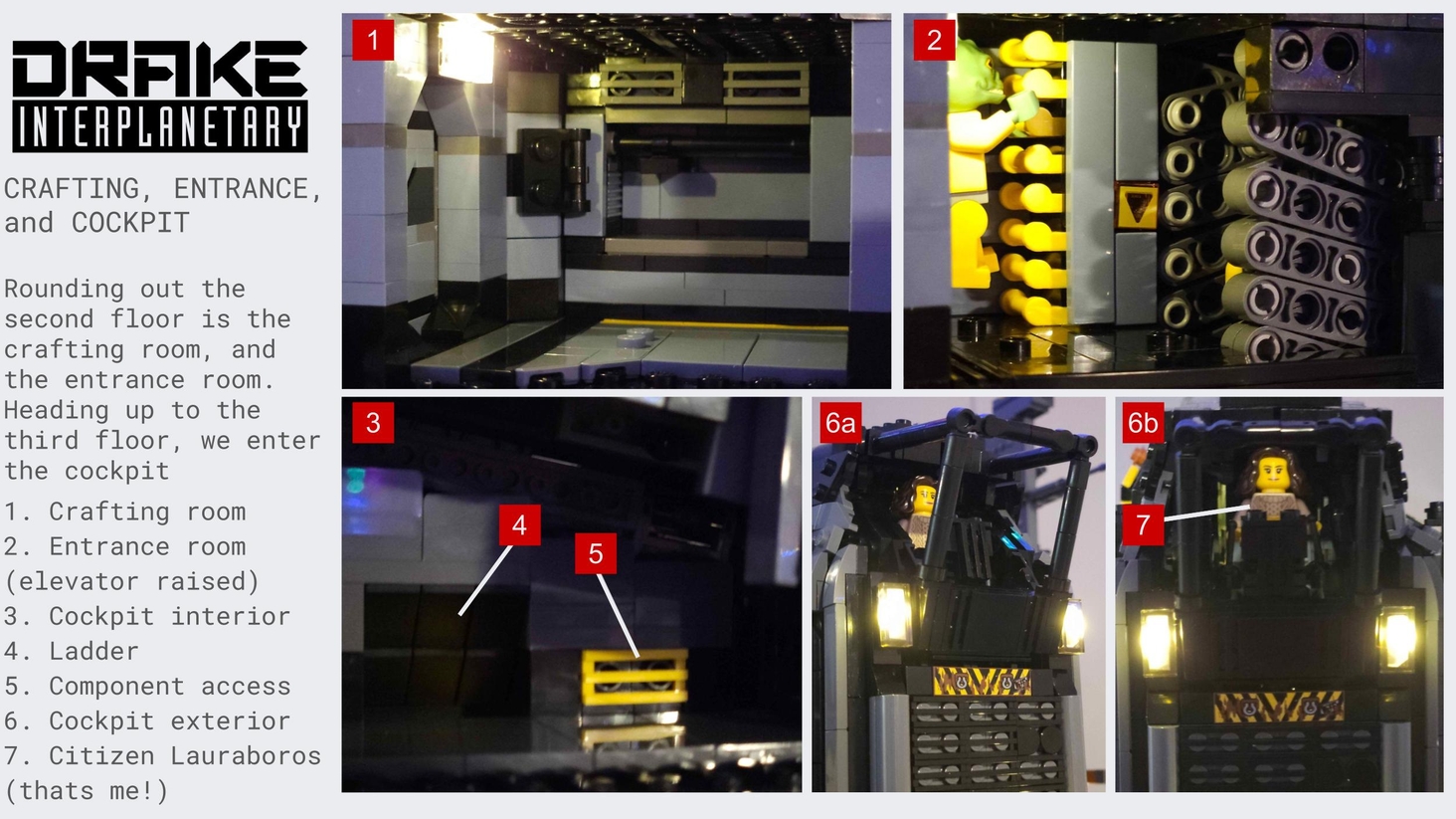 DRAKE
INTERPLANETARY

CRAFTING, ENTRANCE, and COCKPIT

Rounding out the second floor is the crafting room, and the entrance room. Heading up to the third floor, we enter the cockpit

1. Crafting room
2. Entrance room (elevator raised)
3. Cockpit interior
4. Ladder
5. Component access
6. Cockpit exterior
7. Citizen Lauraboros (thats me!)

1

2

3

4

5

6a

6b

7