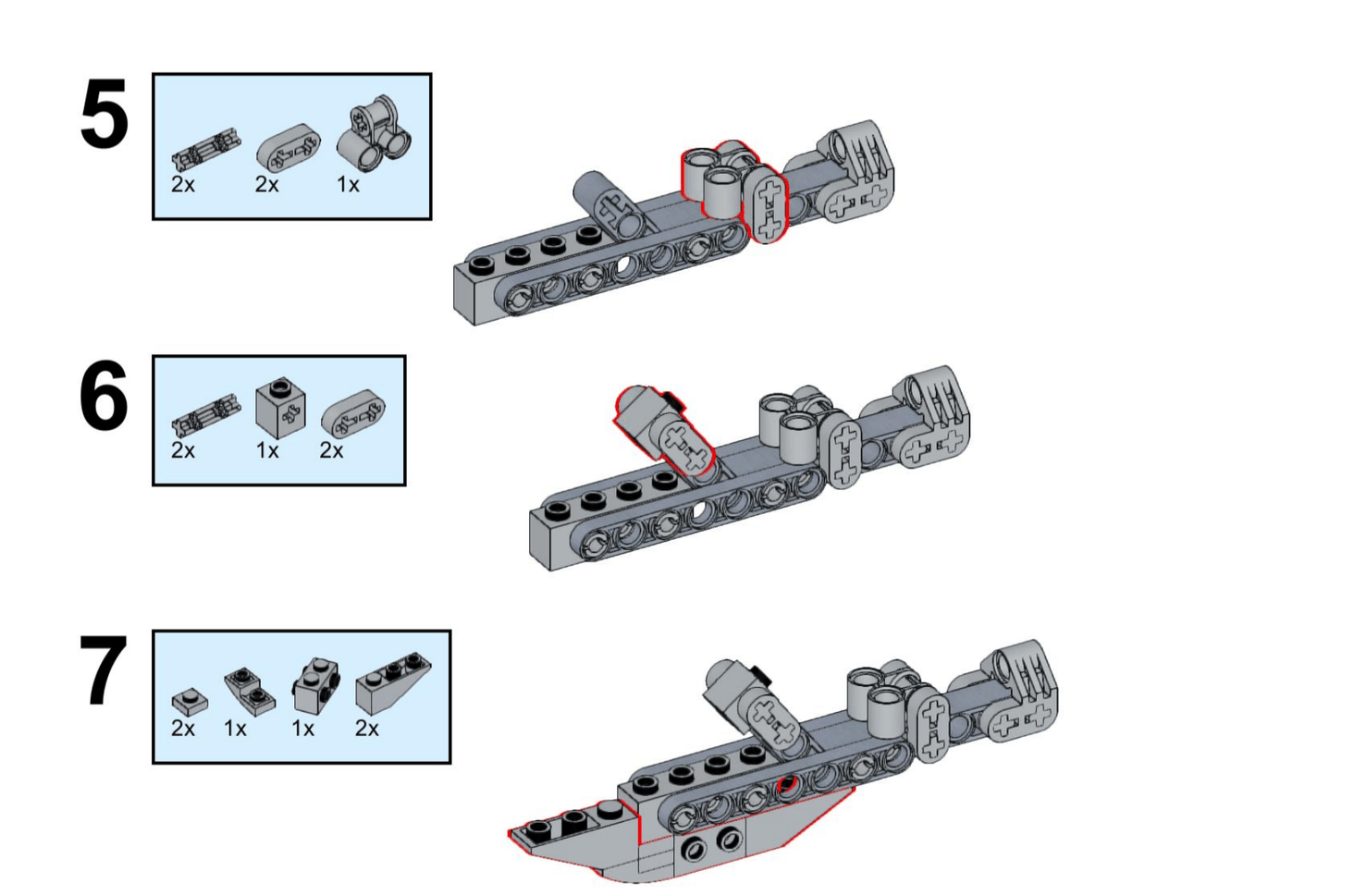 5

2x 2x 1x

6

2x 1x 2x

7

2x 1x 1x 2x