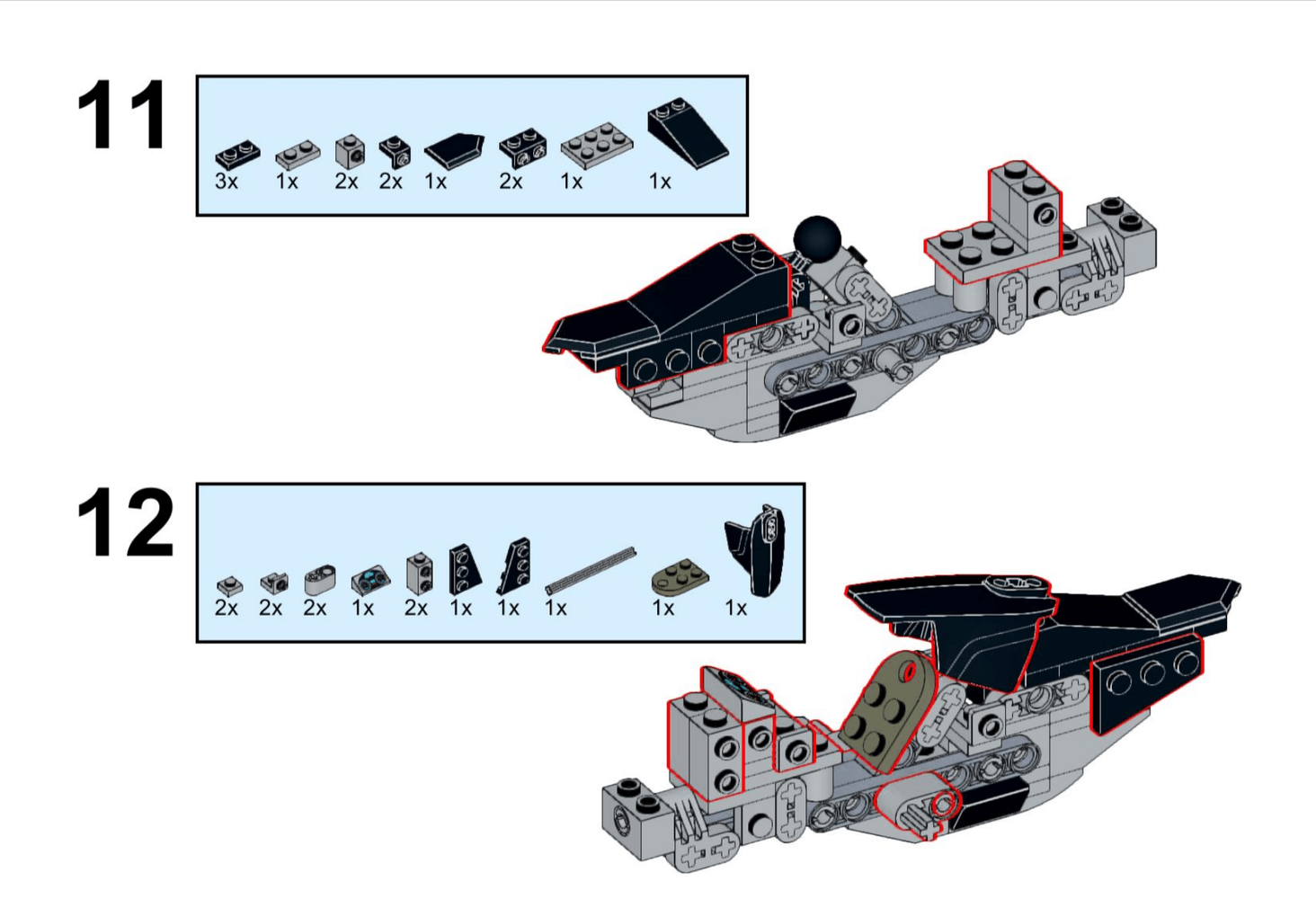 11

3x 1x 2x 2x 1x 2x 1x 1x

12

2x 2x 2x 1x 2x 1x 1x 1x 1x 1x