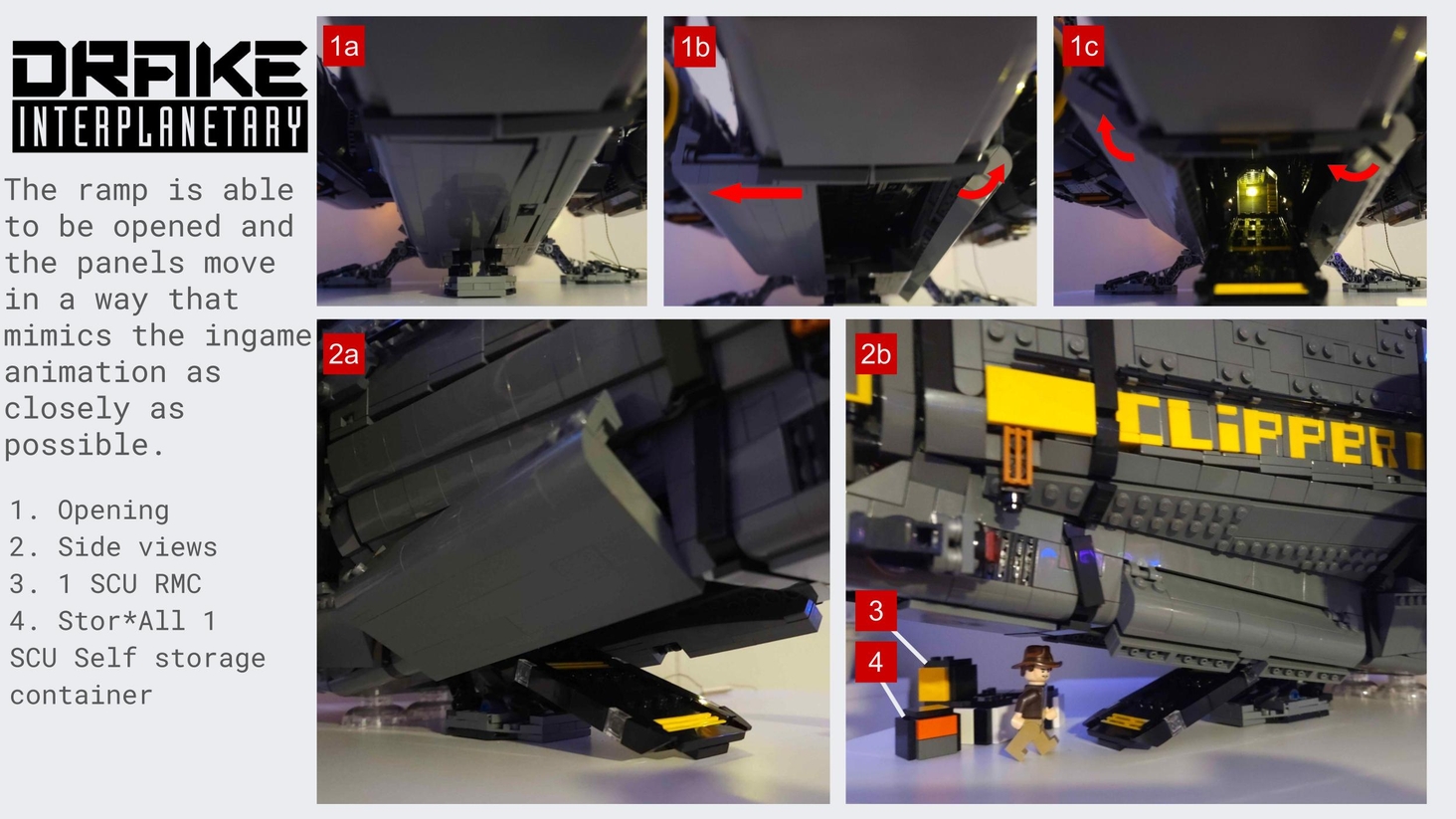 DRAKE
INTERPLANETARY

The ramp is able to be opened and the panels move in a way that mimics the ingame animation as closely as possible.

1. Opening
2. Side views
3. 1 SCU RMC
4. Stor*All 1 SCU Self storage container

1a

1b

1c

2a

2b

CLIPPER

3

4