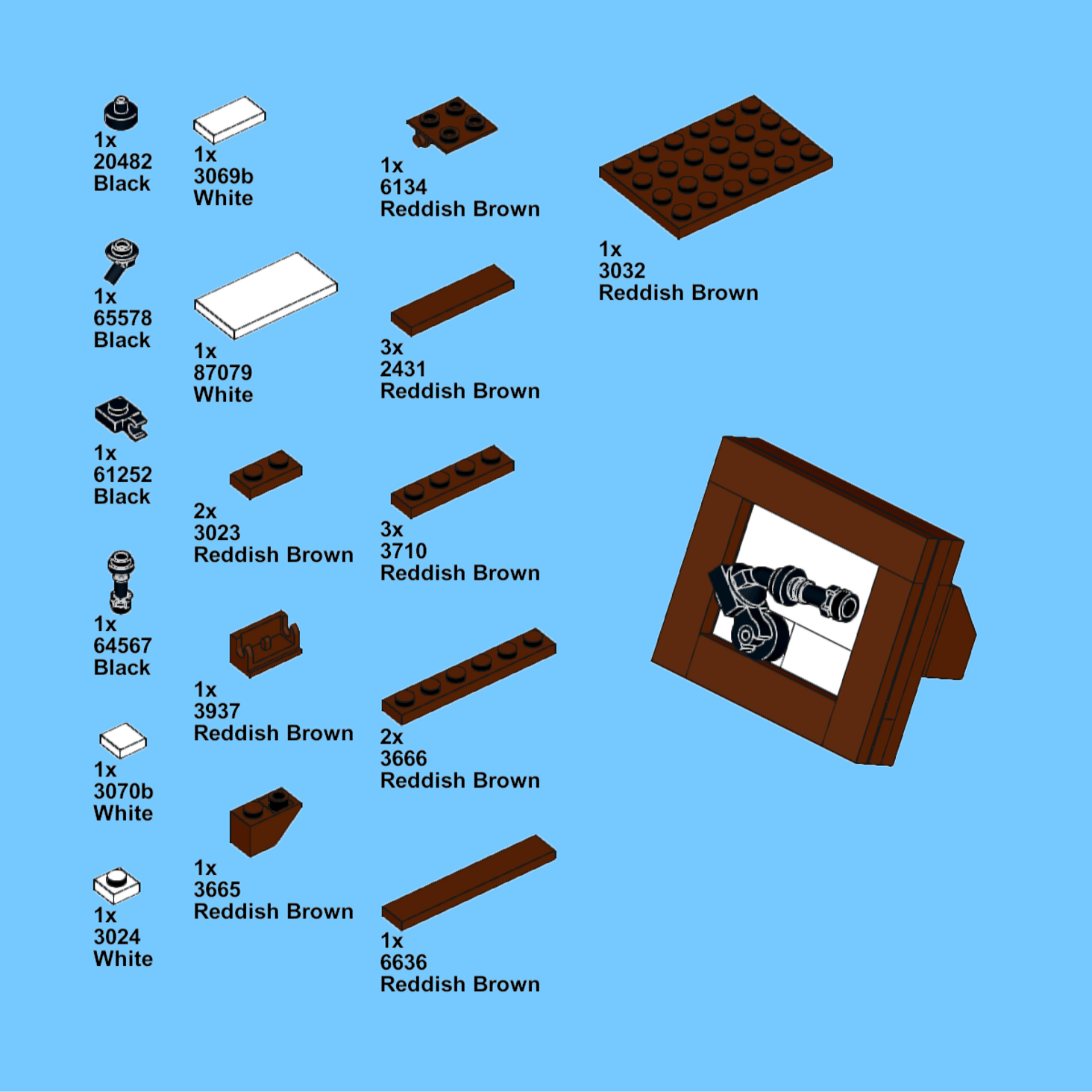 1x
20482
Black

1x
65578
Black

1x
61252
Black

1x
64567
Black

1x
3070b
White

1x
3024
White

1x
3069b
White

1x
87079
White

2x
3023
Reddish Brown

1x
3937
Reddish Brown

1x
3665
Reddish Brown

1x
6134
Reddish Brown

3x
2431
Reddish Brown

3x
3710
Reddish Brown

2x
3666
Reddish Brown

1x
6636
Reddish Brown

1x
3032
Reddish Brown