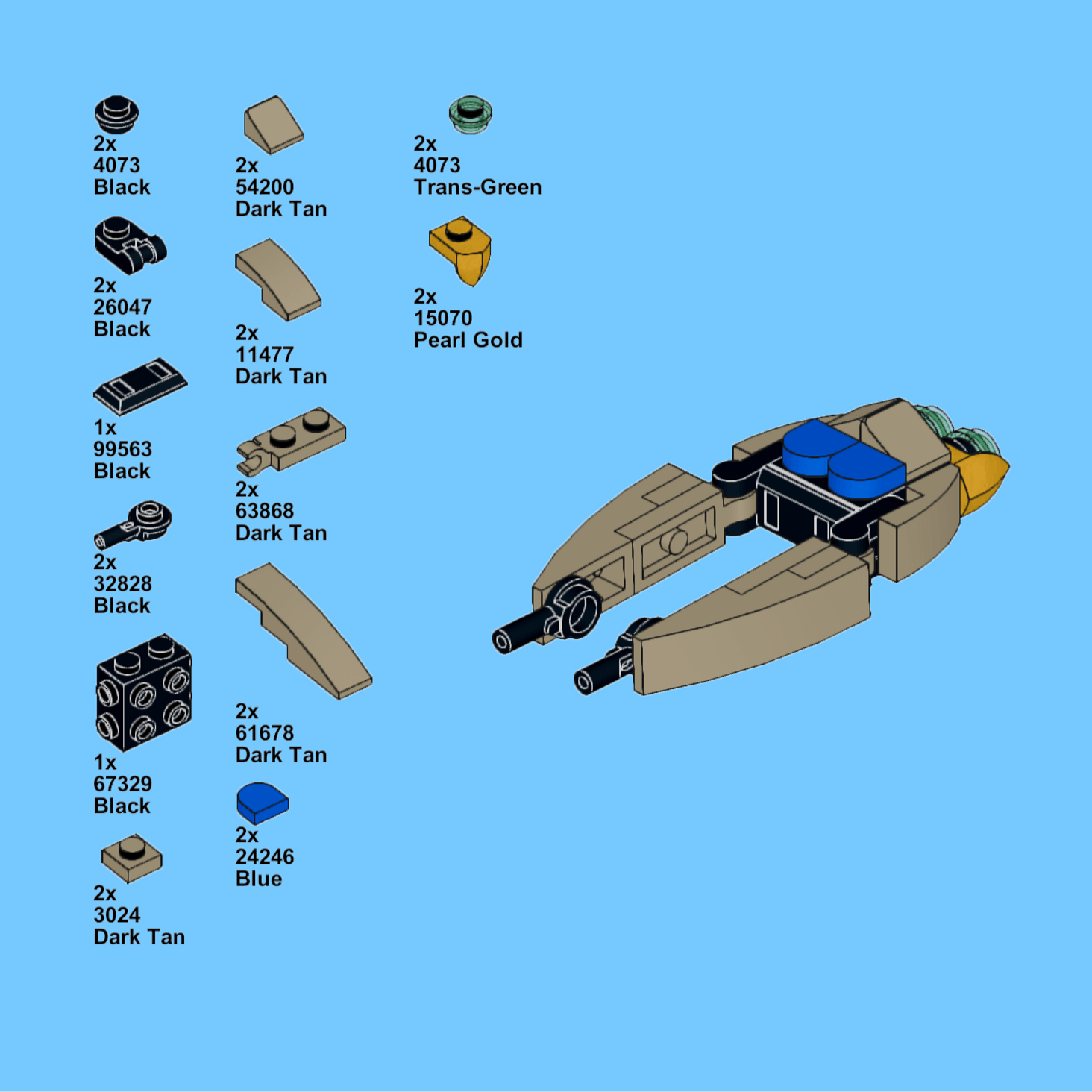 2x
4073
Black

2x
26047
Black

1x
99563
Black

2x
32828
Black

1x
67329
Black

2x
3024
Dark Tan

2x
54200
Dark Tan

2x
11477
Dark Tan

2x
63868
Dark Tan

2x
61678
Dark Tan

2x
24246
Blue

2x
4073
Trans-Green

2x
15070
Pearl Gold