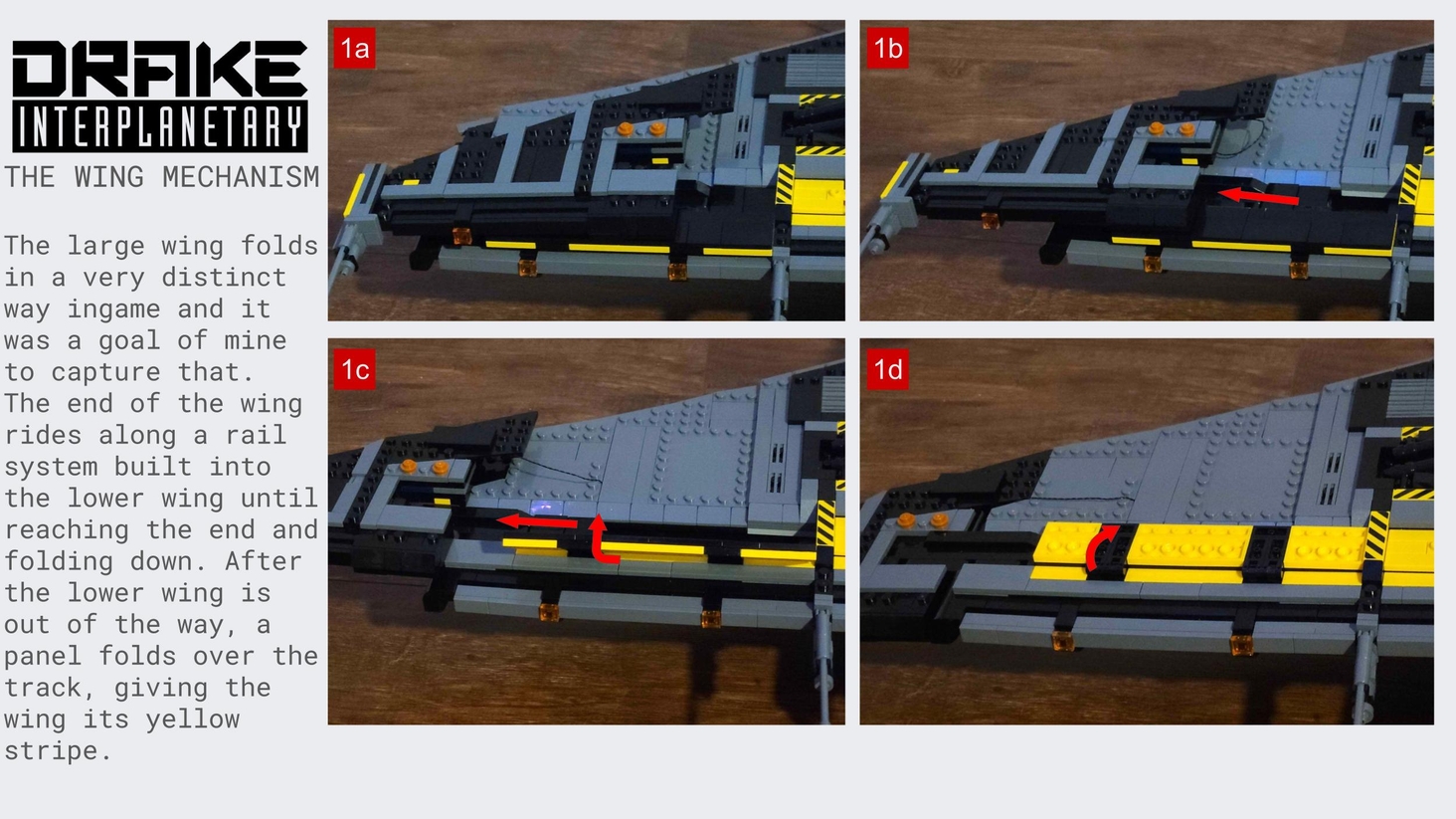 DRAKE
INTERPLANETARY

THE WING MECHANISM

The large wing folds in a very distinct way ingame and it was a goal of mine to capture that. The end of the wing rides along a rail system built into the lower wing until reaching the end and folding down. After the lower wing is out of the way, a panel folds over the track, giving the wing its yellow stripe.

1a

1b

1c

1d